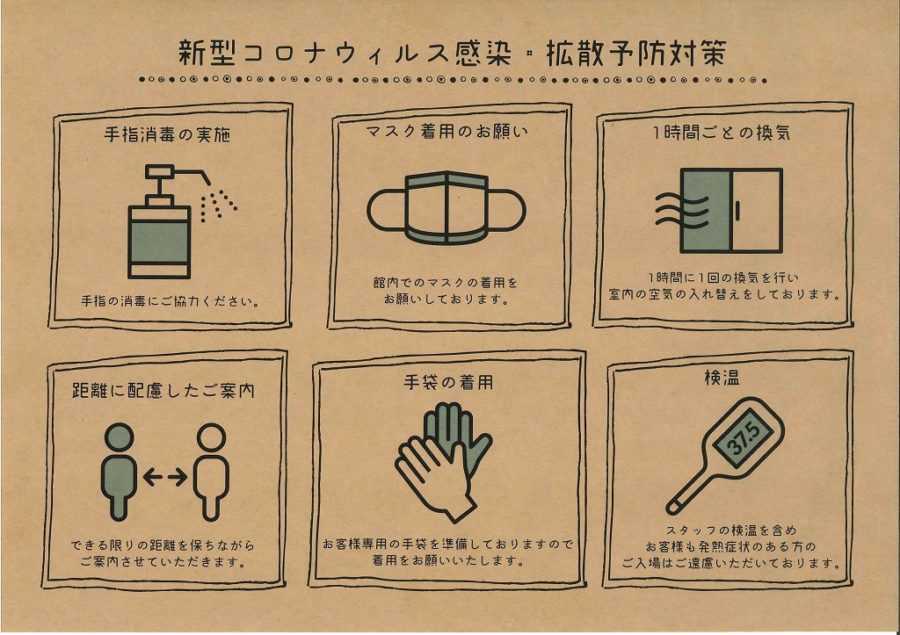 新型コロナウィルス感染・拡散予防対策

手指消毒の実施

手指の消毒にご協力ください。

マスク着用のお願い

館内でのマスクの着用をお願いしております。

1時間ごとの換気

1時間に1回の換気を行い室内の空気の入れ替えをしております。

距離に配慮したご案内

できる限りの距離を保ちながらご案内させていただきます。

手袋の着用

お客様専用の手袋を準備しておりますので着用をお願いいたします。

検温

37.5

スタッフの検温を含めお客様も発熱症状のある方のご入場はご遠慮いただいております。