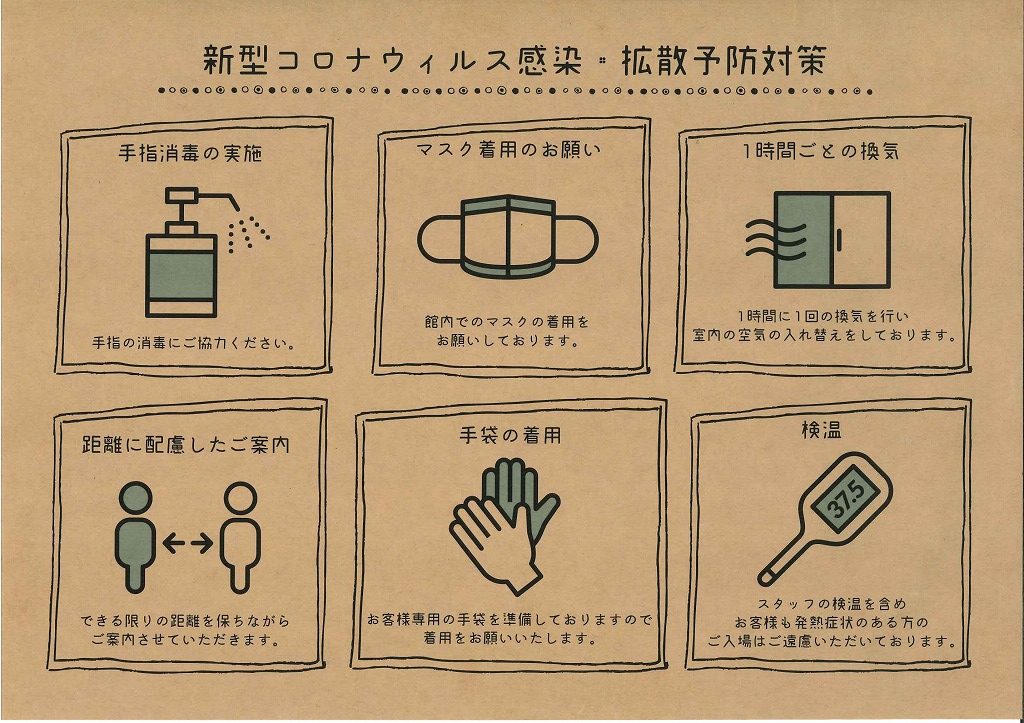 新型コロナウィルス感染・拡散予防対策

手指消毒の実施

手指の消毒にご協力ください。

マスク着用のお願い

館内でのマスクの着用をお願いしております。

1時間ごとの換気

1時間に1回の換気を行い室内の空気の入れ替えをしております。

距離に配慮したご案内

できる限りの距離を保ちながらご案内させていただきます。

手袋の着用

お客様専用の手袋を準備しておりますので着用をお願いいたします。

検温

37.5

スタッフの検温を含めお客様も発熱症状のある方のご入場はご遠慮いただいております。